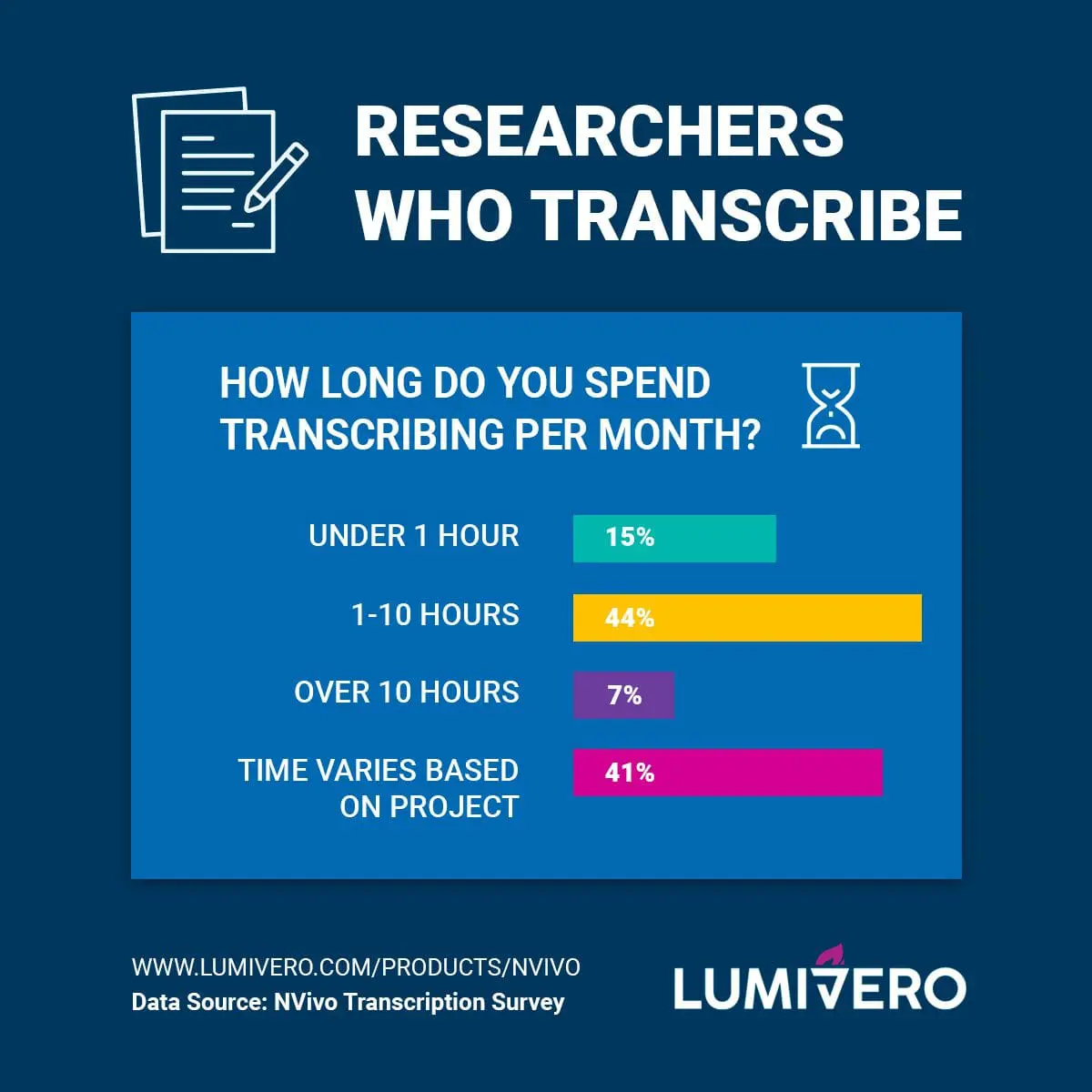 RESEARCHERS WHO TRANSCRIBE

HOW LONG DO YOU SPEND TRANSCRIBING PER MONTH?

UNDER 1 HOUR 15%

1-10 HOURS 44%

OVER 10 HOURS 7%

TIME VARIES BASED ON PROJECT 41%

WWW.LUMIVERO.COM/PRODUCTS/NVIVO
Data Source: NVivo Transcription Survey

LUMIVERO